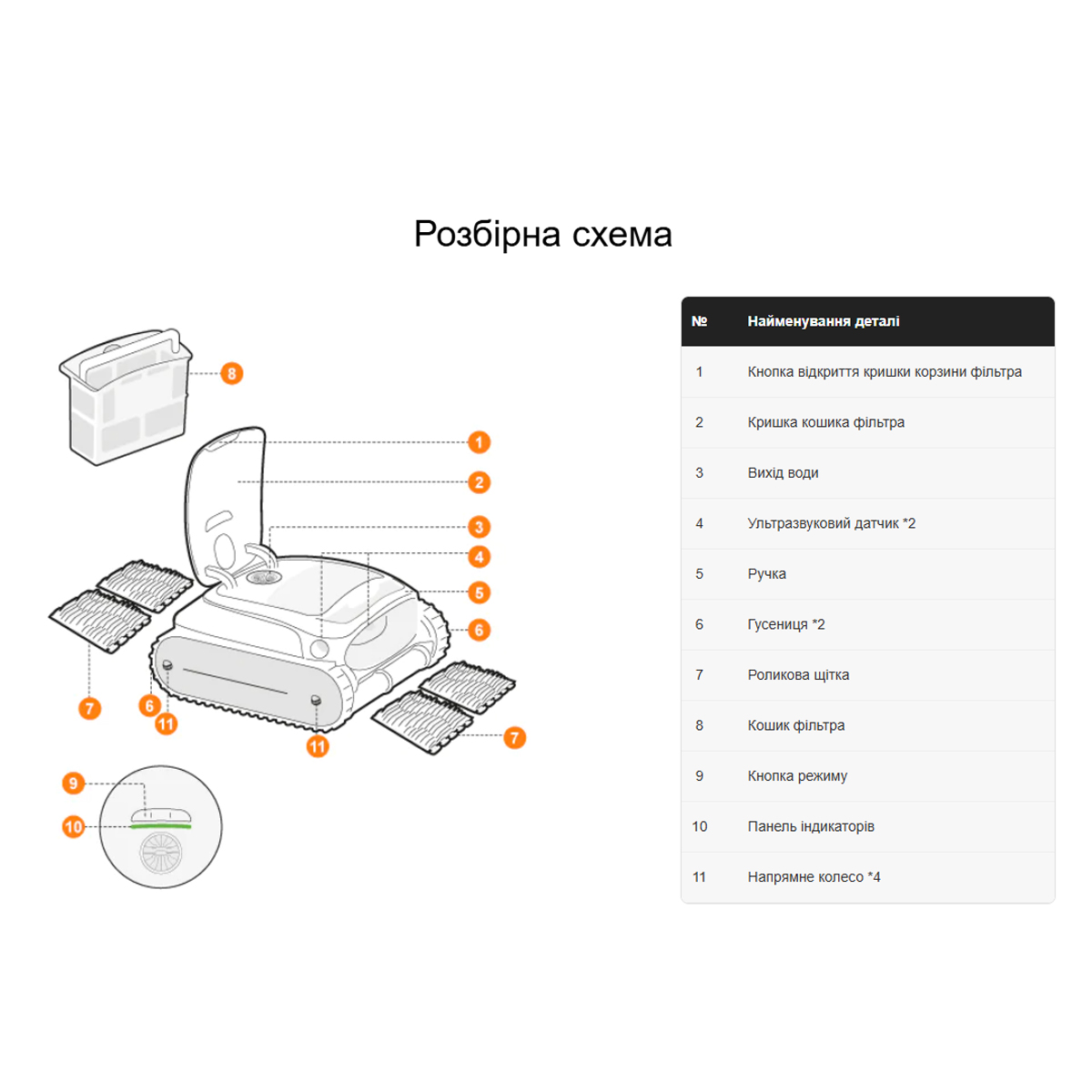 Розбірна схема

8
1
2
3
4
5
6
7
6
11
11
7
9
10

| № | Найменування деталі |
|---|---|
| 1 | Кнопка відкриття кришки корзини фільтра |
| 2 | Кришка кошика фільтра |
| 3 | Вихід води |
| 4 | Ультразвуковий датчик *2 |
| 5 | Ручка |
| 6 | Гусениця *2 |
| 7 | Роликова щітка |
| 8 | Кошик фільтра |
| 9 | Кнопка режиму |
| 10 | Панель індикаторів |
| 11 | Напрямне колесо *4 |