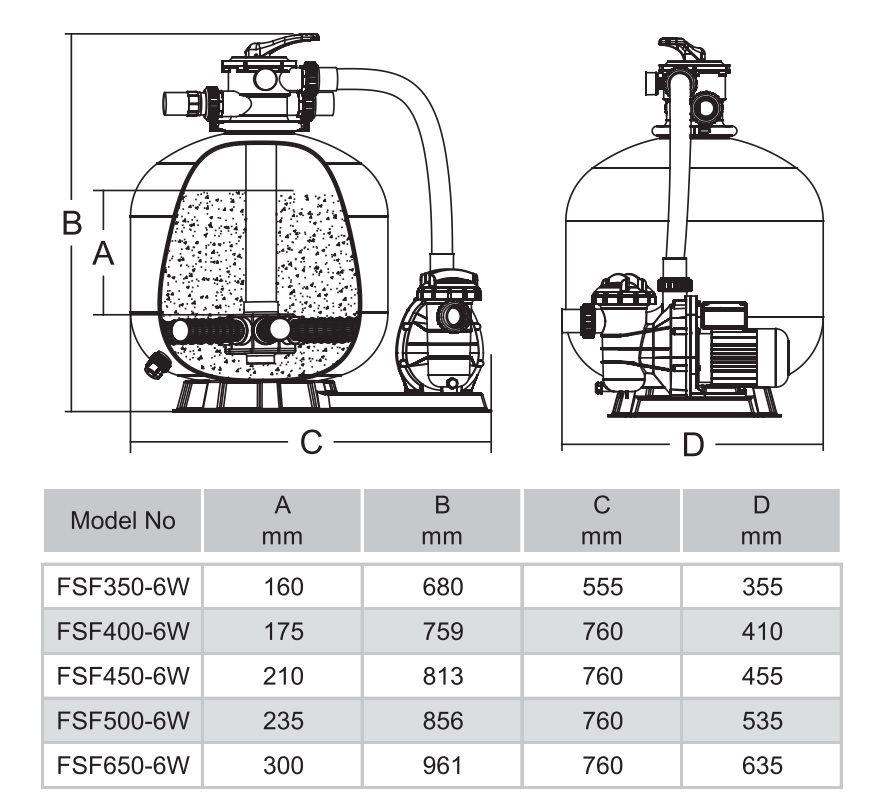 B
A
C
D

| Model No | A mm | B mm | C mm | D mm |
|---|---|---|---|---|
| FSF350-6W | 160 | 680 | 555 | 355 |
| FSF400-6W | 175 | 759 | 760 | 410 |
| FSF450-6W | 210 | 813 | 760 | 455 |
| FSF500-6W | 235 | 856 | 760 | 535 |
| FSF650-6W | 300 | 961 | 760 | 635 |