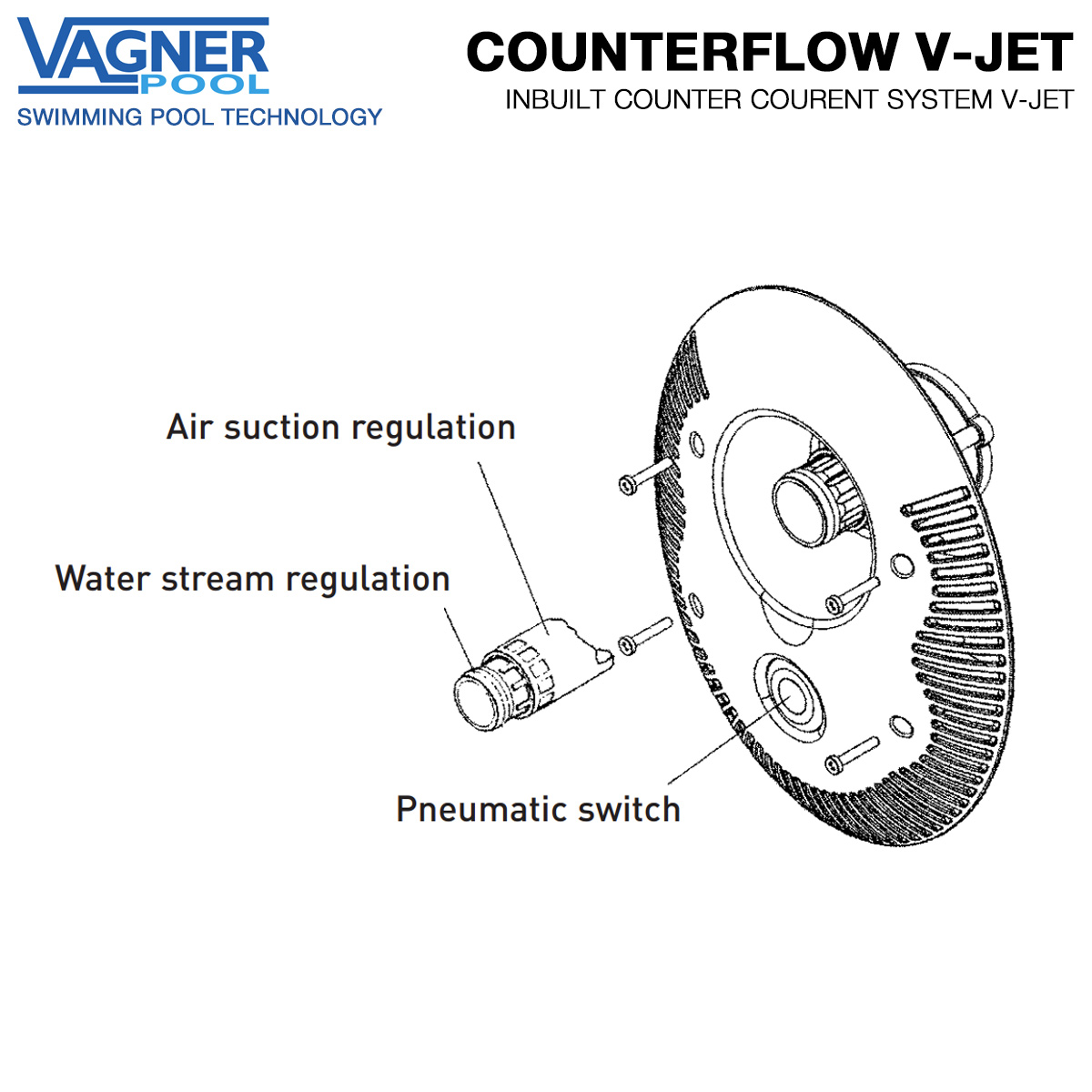 VAGNER POOL
SWIMMING POOL TECHNOLOGY

COUNTERFLOW V-JET
INBUILT COUNTER COURENT SYSTEM V-JET

Air suction regulation

Water stream regulation

Pneumatic switch