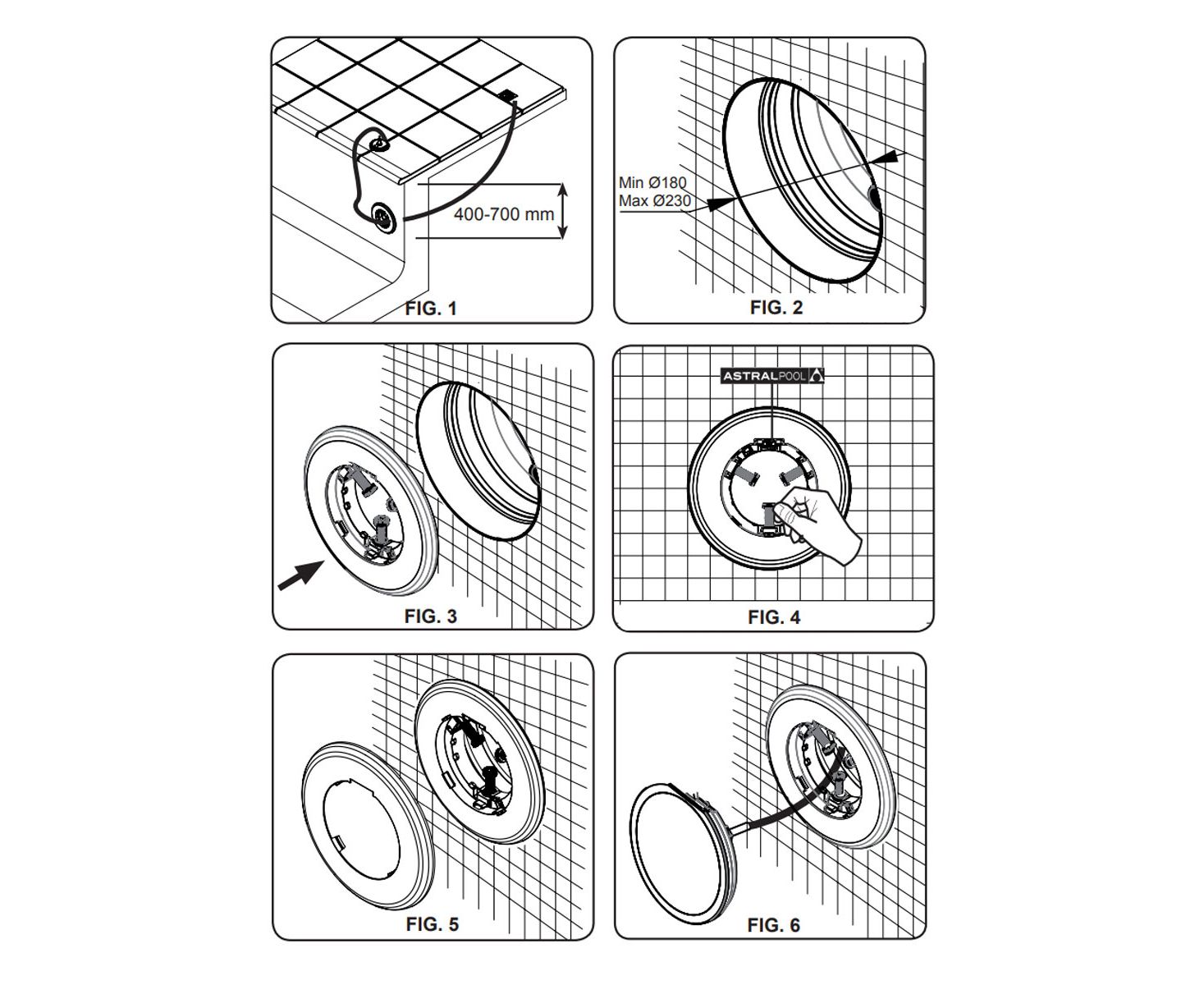 400-700 mm

FIG. 1

Min Ø180
Max Ø230

FIG. 2

FIG. 3

ASTRALPOOL

FIG. 4

FIG. 5

FIG. 6