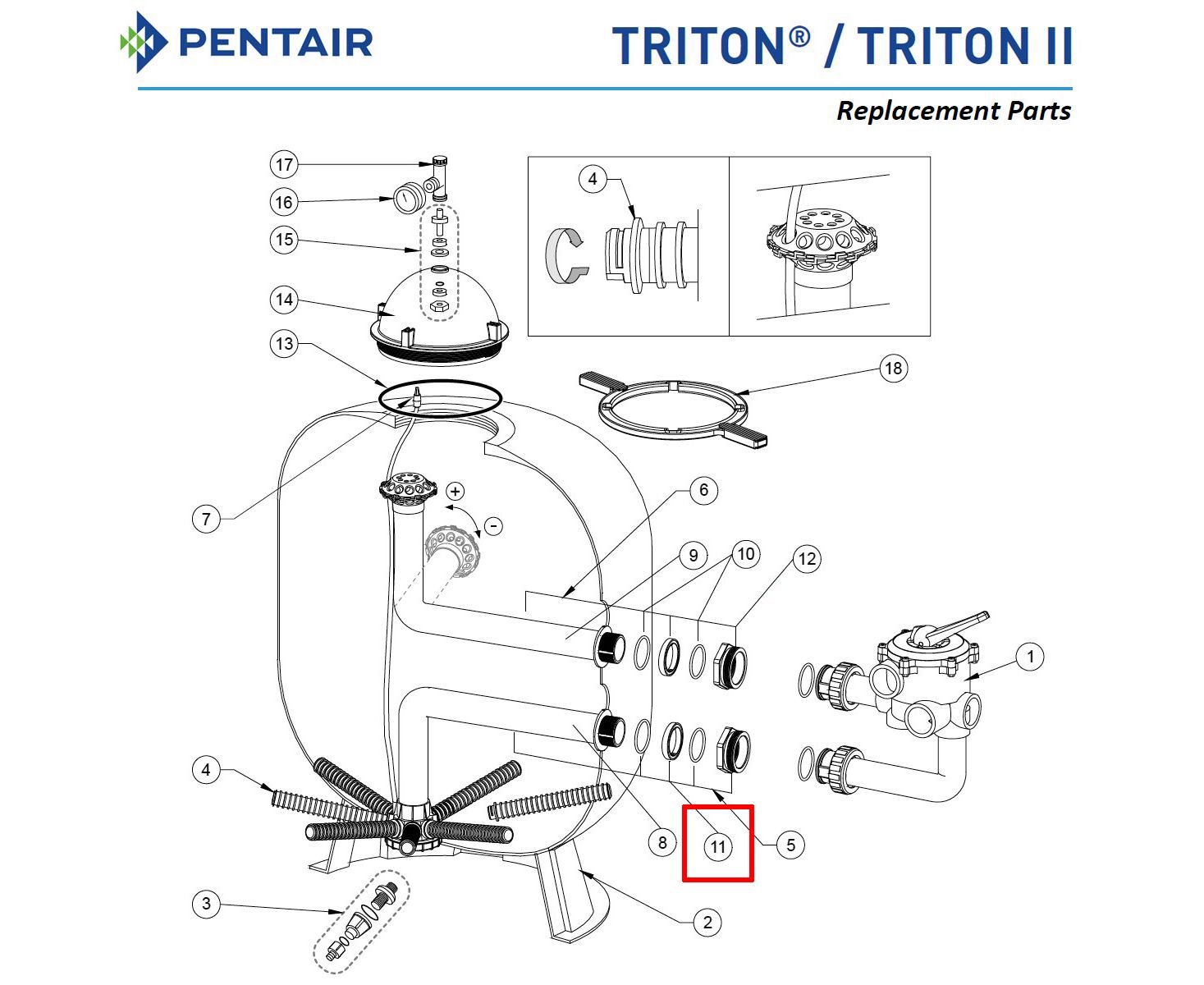 PENTAIR

TRITON® / TRITON II

Replacement Parts

17
16
15
14
13
4
18
7
+
-
6
9
10
12
1
4
8
11
5
3
2