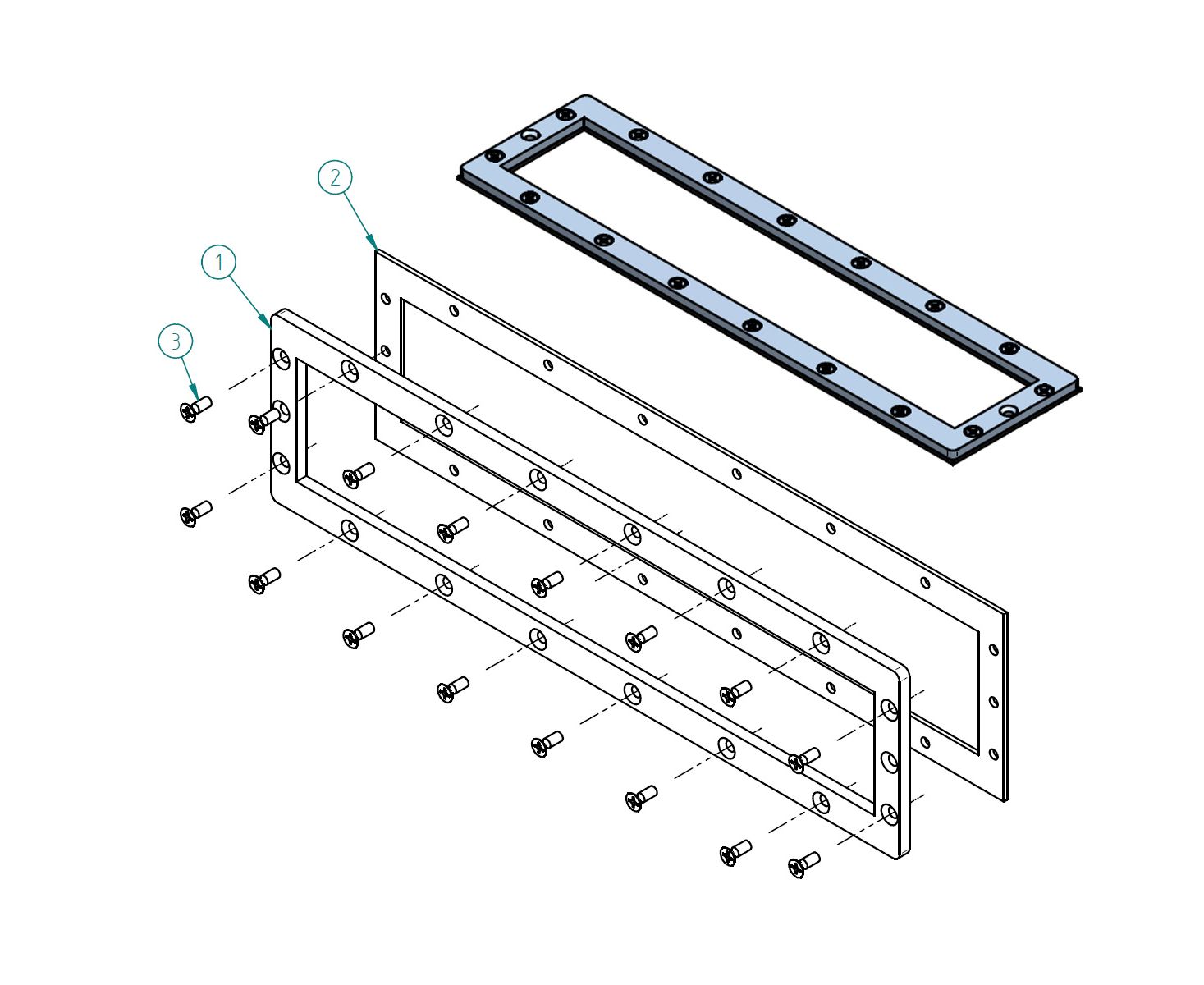 2
1
3