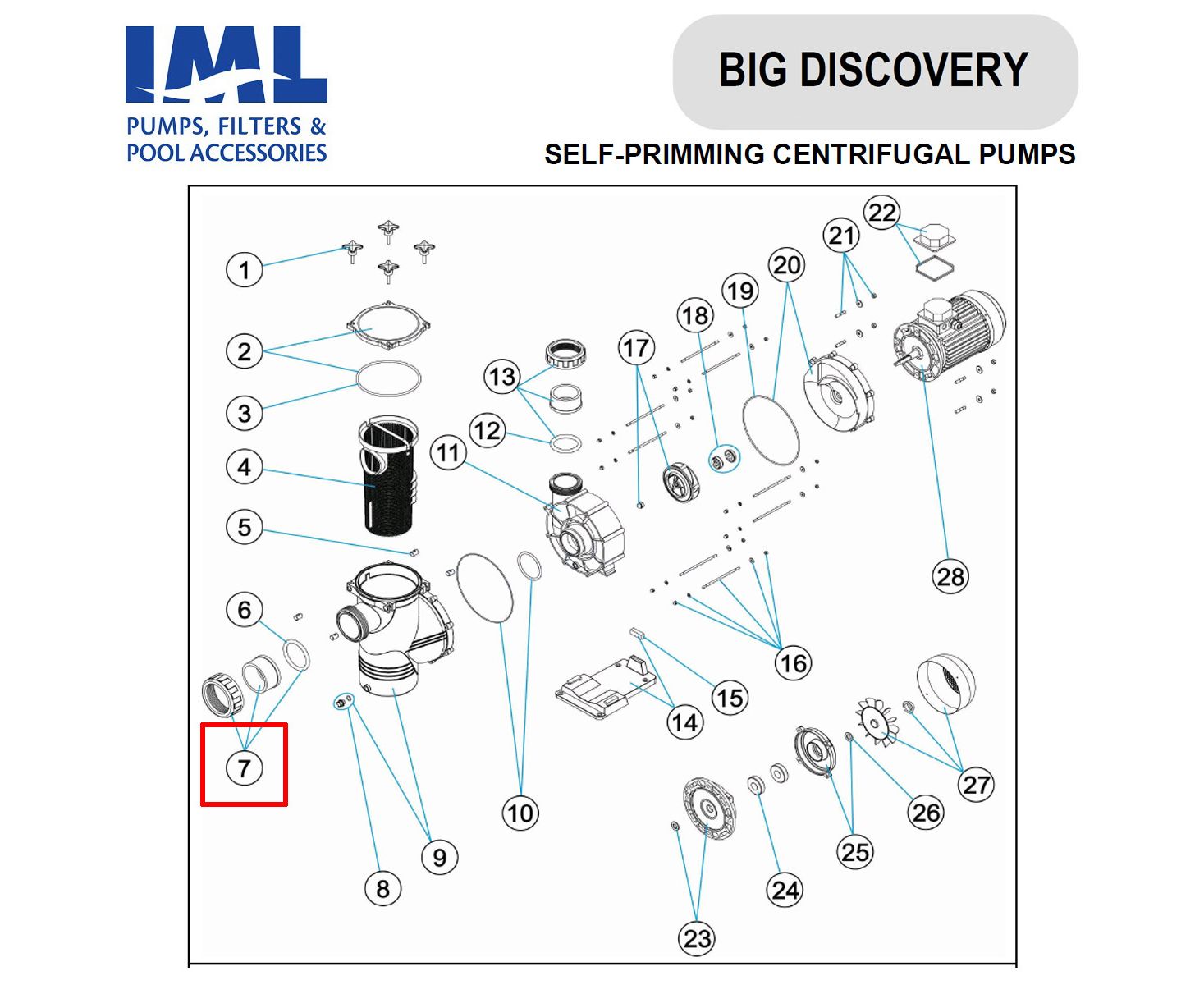 IML
PUMPS, FILTERS & POOL ACCESSORIES

BIG DISCOVERY

SELF-PRIMMING CENTRIFUGAL PUMPS

1
2
3
4
5
6
7
8
9
10
11
12
13
14
15
16
17
18
19
20
21
22
23
24
25
26
27
28