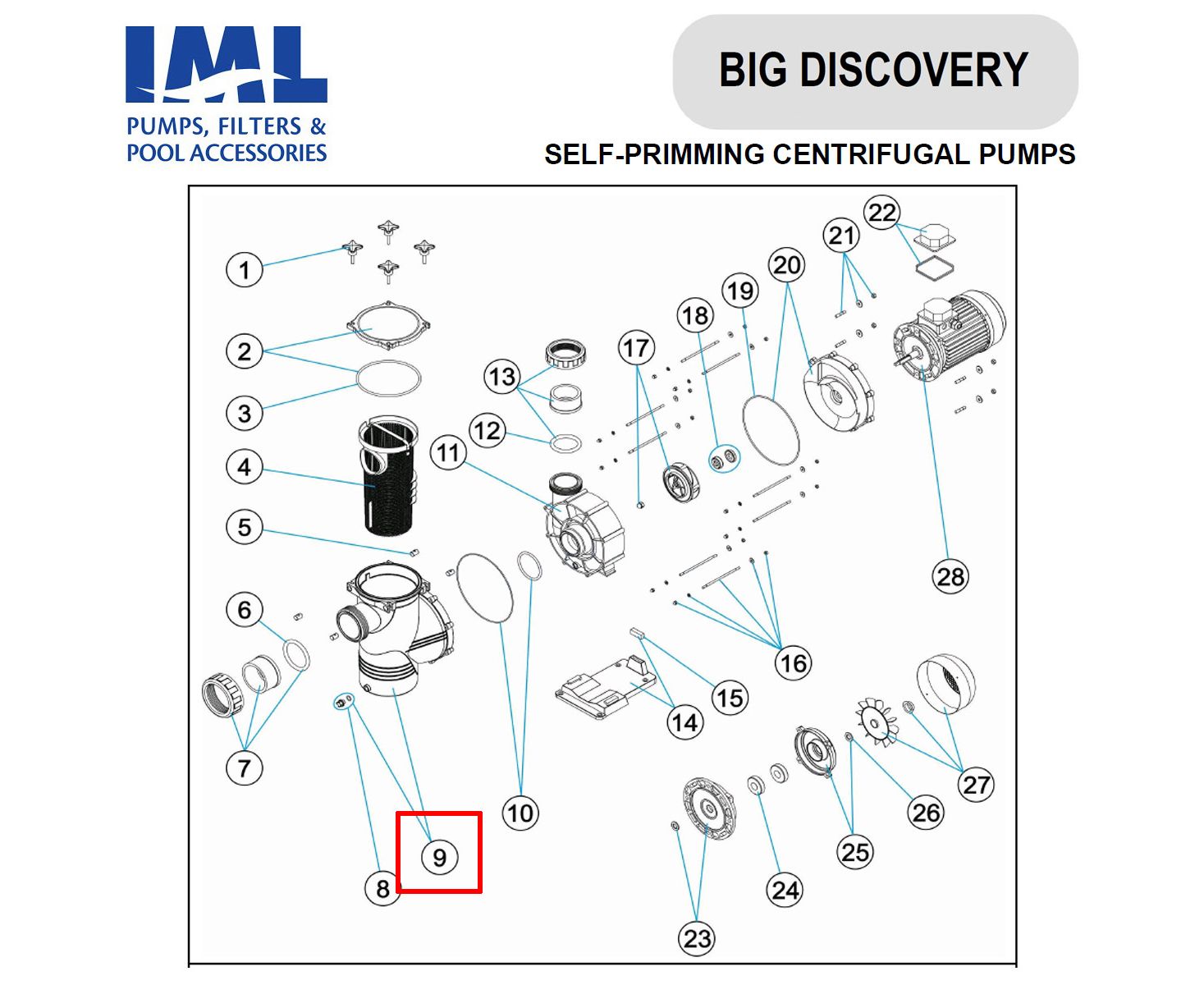 IML
PUMPS, FILTERS & POOL ACCESSORIES

BIG DISCOVERY

SELF-PRIMMING CENTRIFUGAL PUMPS

1
2
3
4
5
6
7
8
9
10
11
12
13
14
15
16
17
18
19
20
21
22
23
24
25
26
27
28