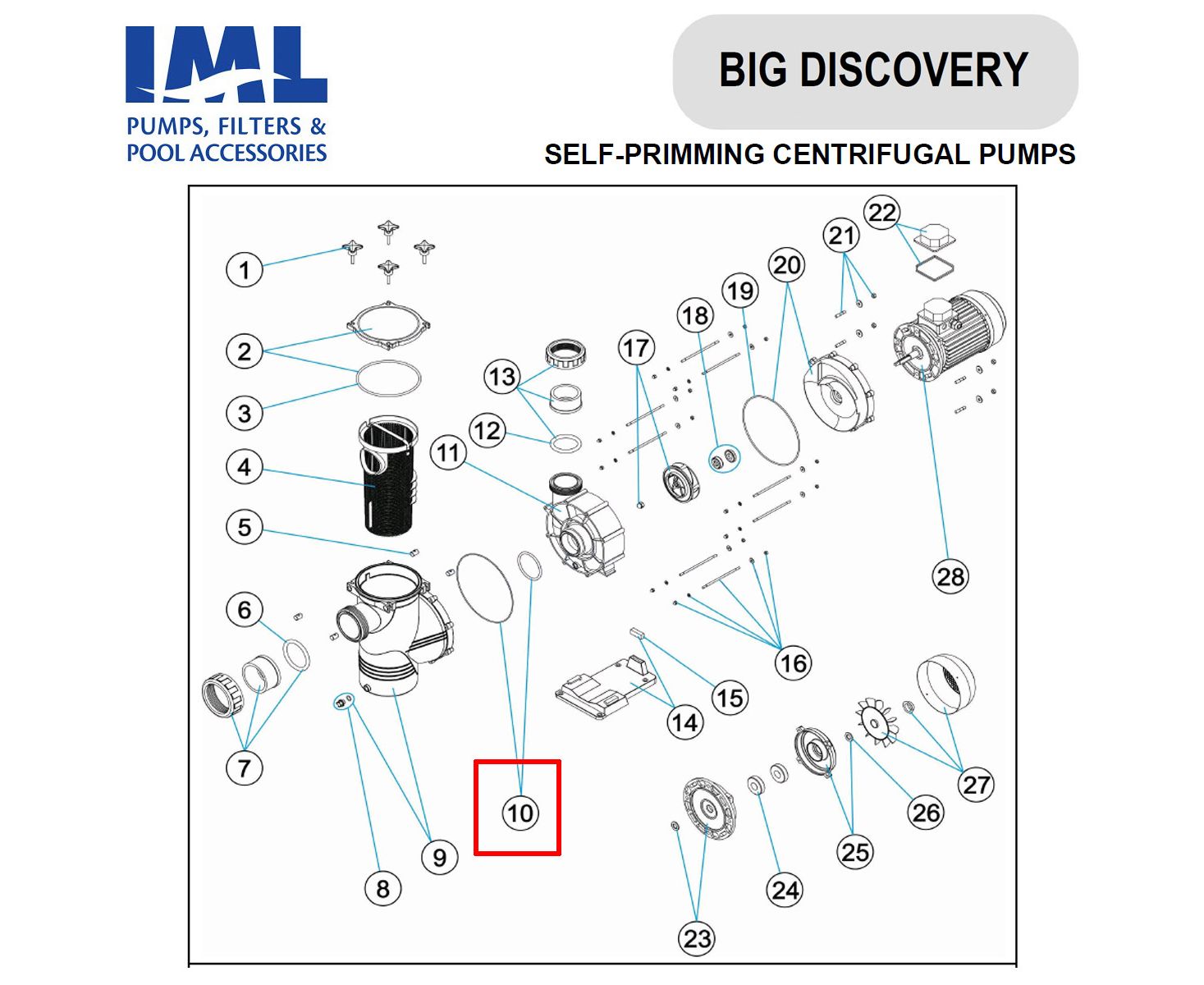 IML
PUMPS, FILTERS & POOL ACCESSORIES

BIG DISCOVERY

SELF-PRIMMING CENTRIFUGAL PUMPS

1
2
3
4
5
6
7
8
9
10
11
12
13
14
15
16
17
18
19
20
21
22
23
24
25
26
27
28