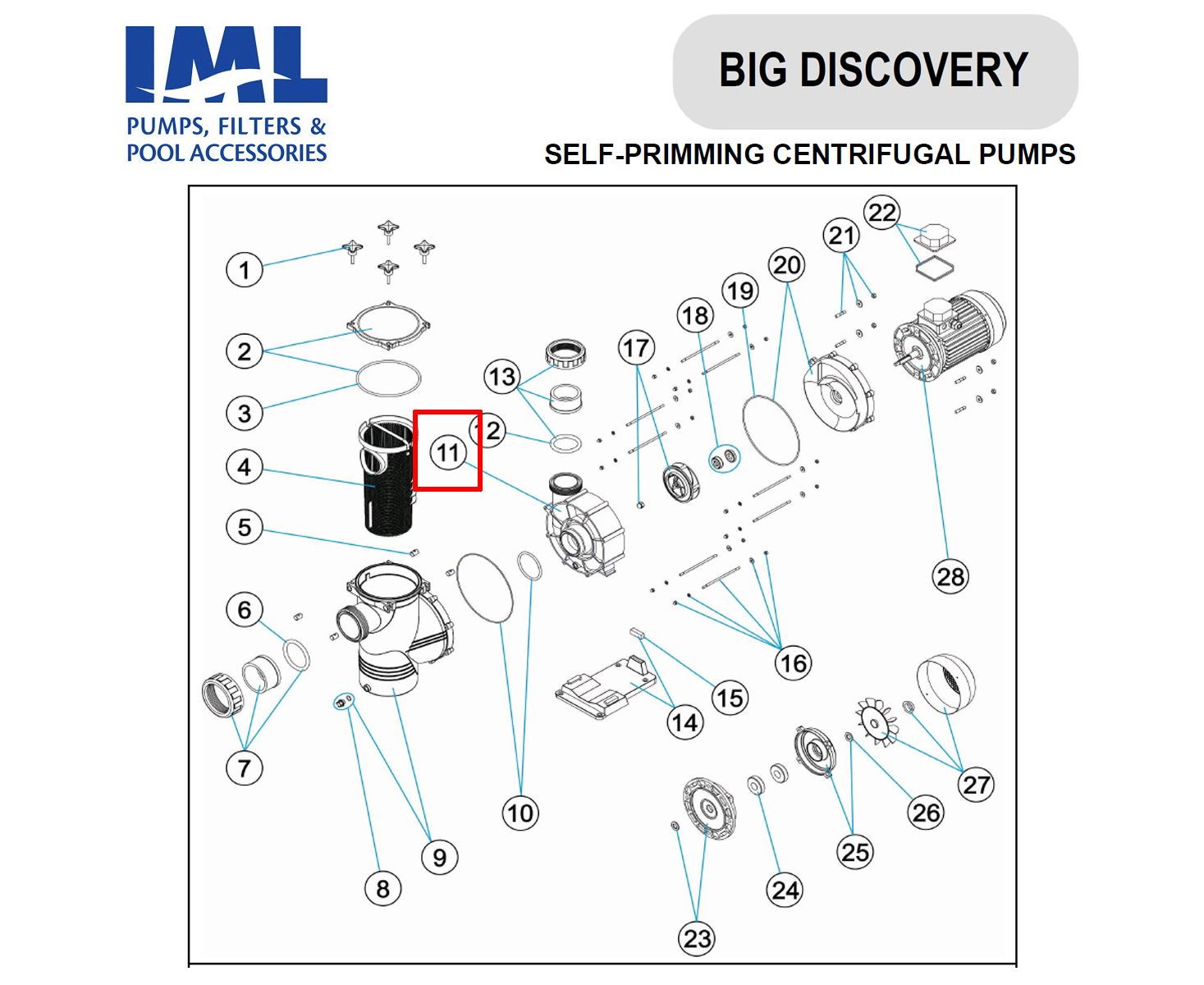 IML
PUMPS, FILTERS &
POOL ACCESSORIES

BIG DISCOVERY

SELF-PRIMMING CENTRIFUGAL PUMPS

1
2
3
4
5
6
7
8
9
10
11
12
13
14
15
16
17
18
19
20
21
22
23
24
25
26
27
28