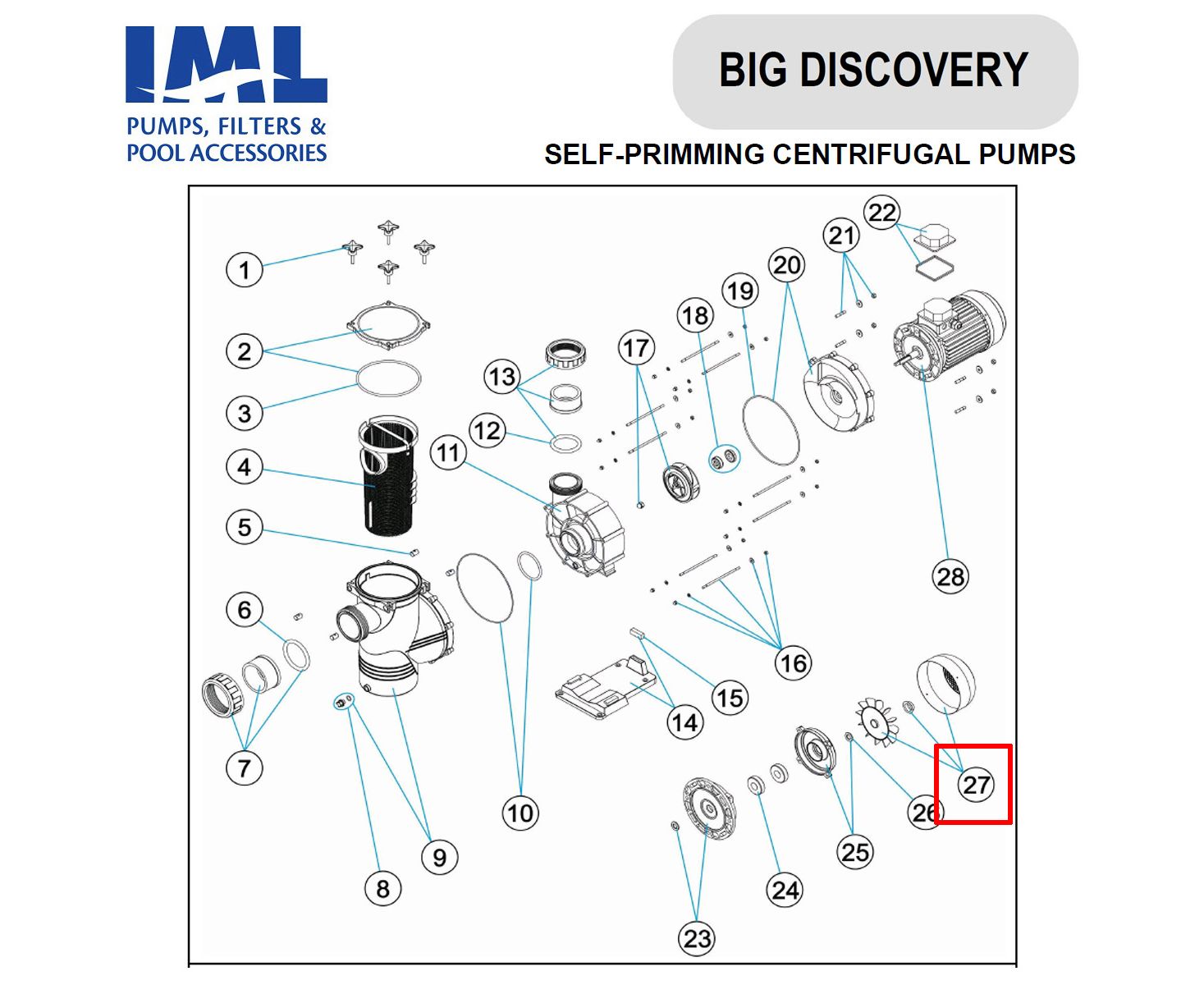 IML
PUMPS, FILTERS & POOL ACCESSORIES

BIG DISCOVERY

SELF-PRIMMING CENTRIFUGAL PUMPS

1
2
3
4
5
6
7
8
9
10
11
12
13
14
15
16
17
18
19
20
21
22
23
24
25
26
27
28