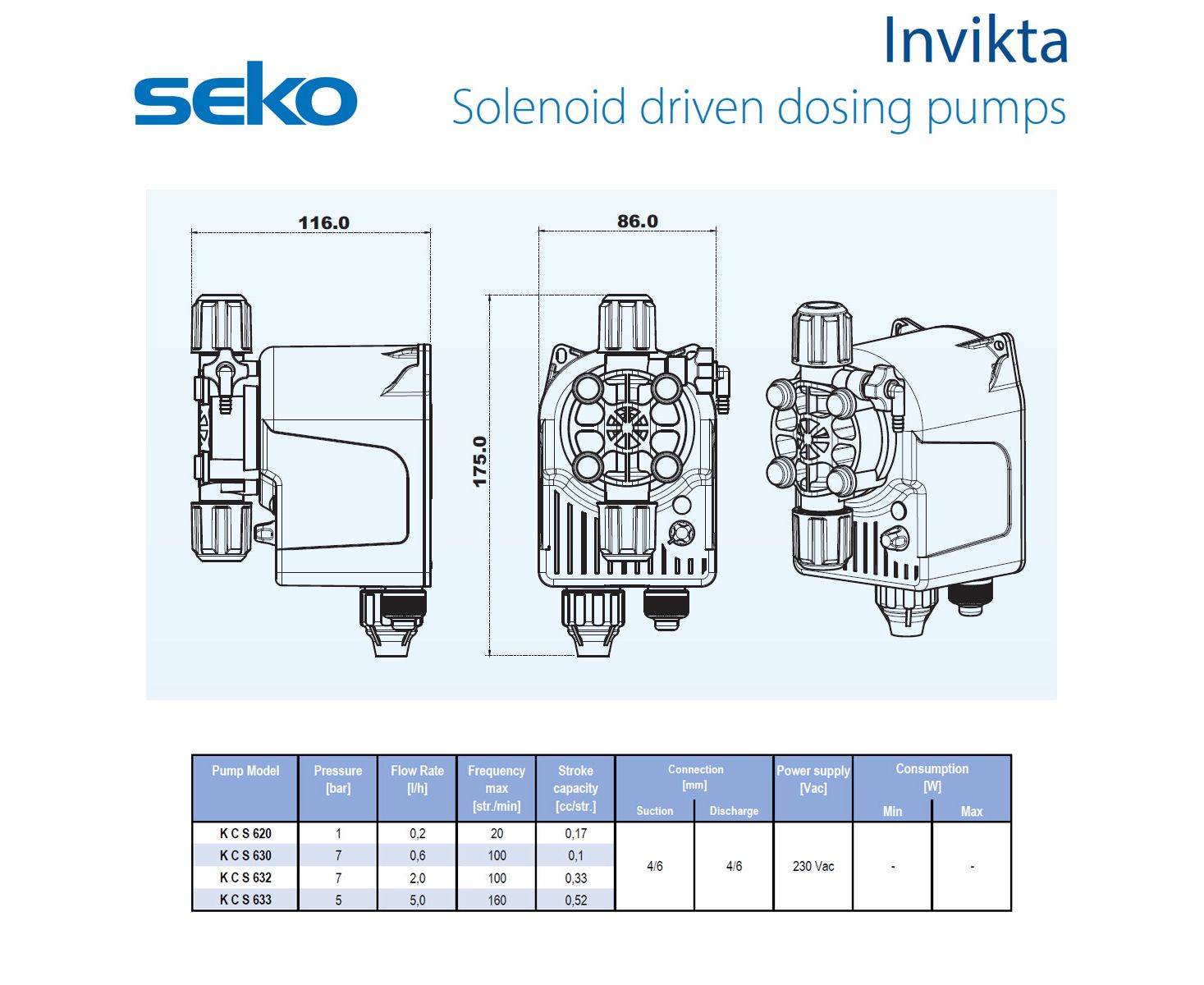 seko

Invikta
Solenoid driven dosing pumps

116.0
86.0
175.0

| Pump Model | Pressure [bar] | Flow Rate [l/h] | Frequency max [str./min] | Stroke capacity [cc/str.] | Connection [mm] Suction | Connection [mm] Discharge | Power supply [Vac] | Consumption [W] Min | Consumption [W] Max |
|---|---|---|---|---|---|---|---|---|---|
| K C S 620 | 1 | 0,2 | 20 | 0,17 | 4/6 | 4/6 | 230 Vac | - | - |
| K C S 630 | 7 | 0,6 | 100 | 0,1 | | | | | |
| K C S 632 | 7 | 2,0 | 100 | 0,33 | | | | | |
| K C S 633 | 5 | 5,0 | 160 | 0,52 | | | | | |