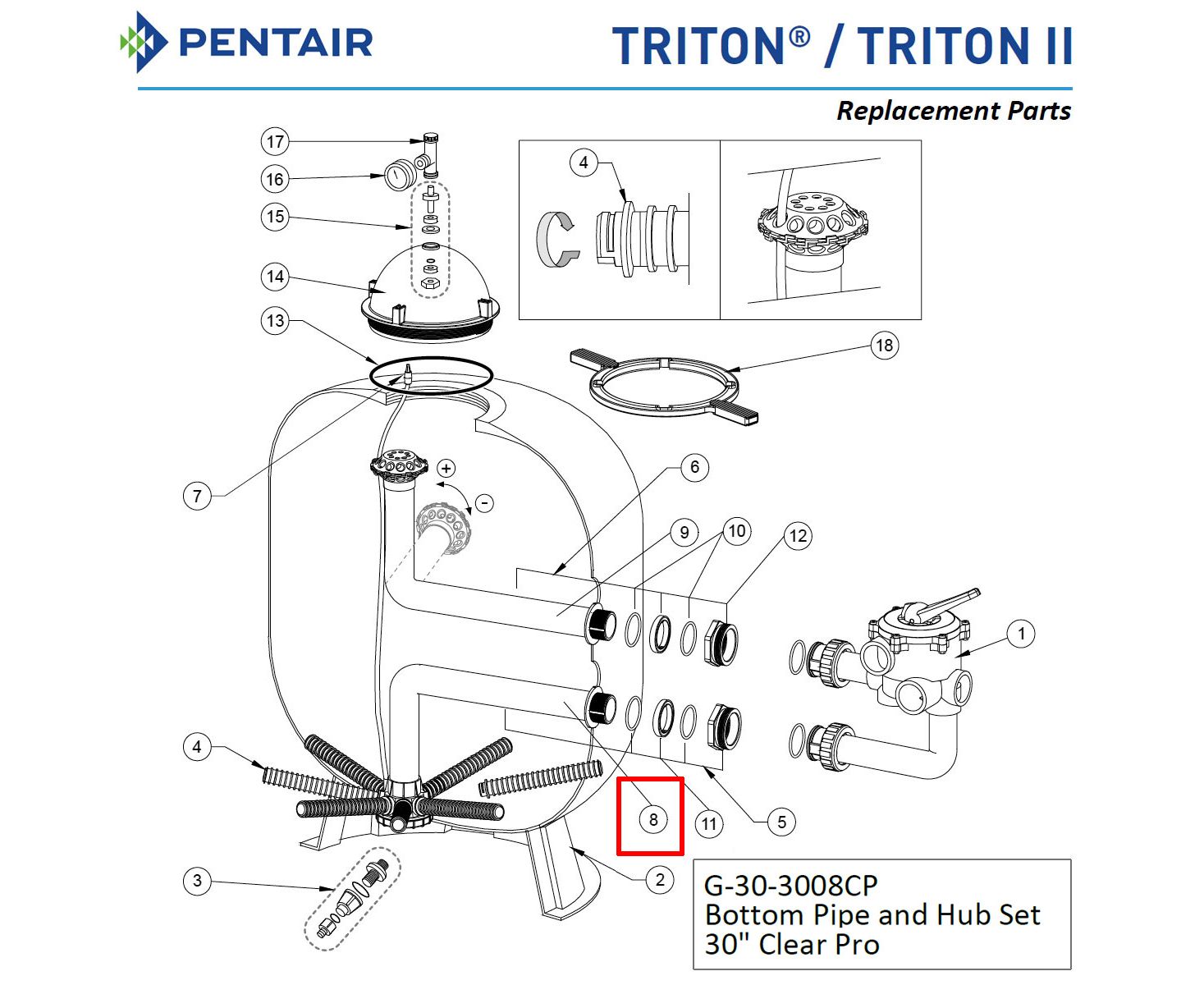 PENTAIR

TRITON® / TRITON II

Replacement Parts

17
16
15
14
13
4
18
7
+
-
6
9
10
12
1
4
8
11
5
3
2

G-30-3008CP
Bottom Pipe and Hub Set
30" Clear Pro