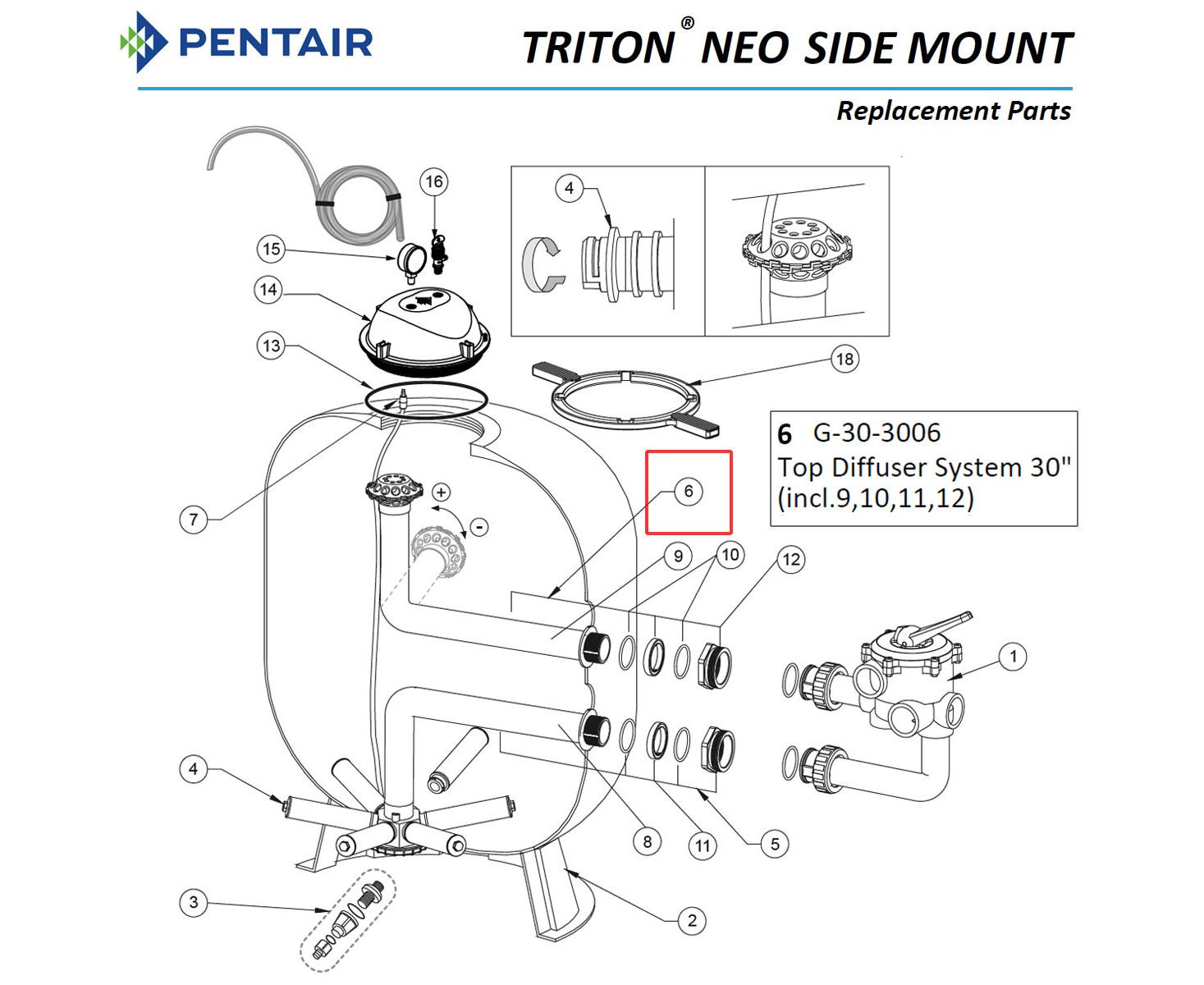 PENTAIR

TRITON® NEO SIDE MOUNT

Replacement Parts

16
15
14
13
4
18

6 G-30-3006
Top Diffuser System 30"
(incl.9,10,11,12)

7
+
-
6
9
10
12
1
4
8
11
5
3
2