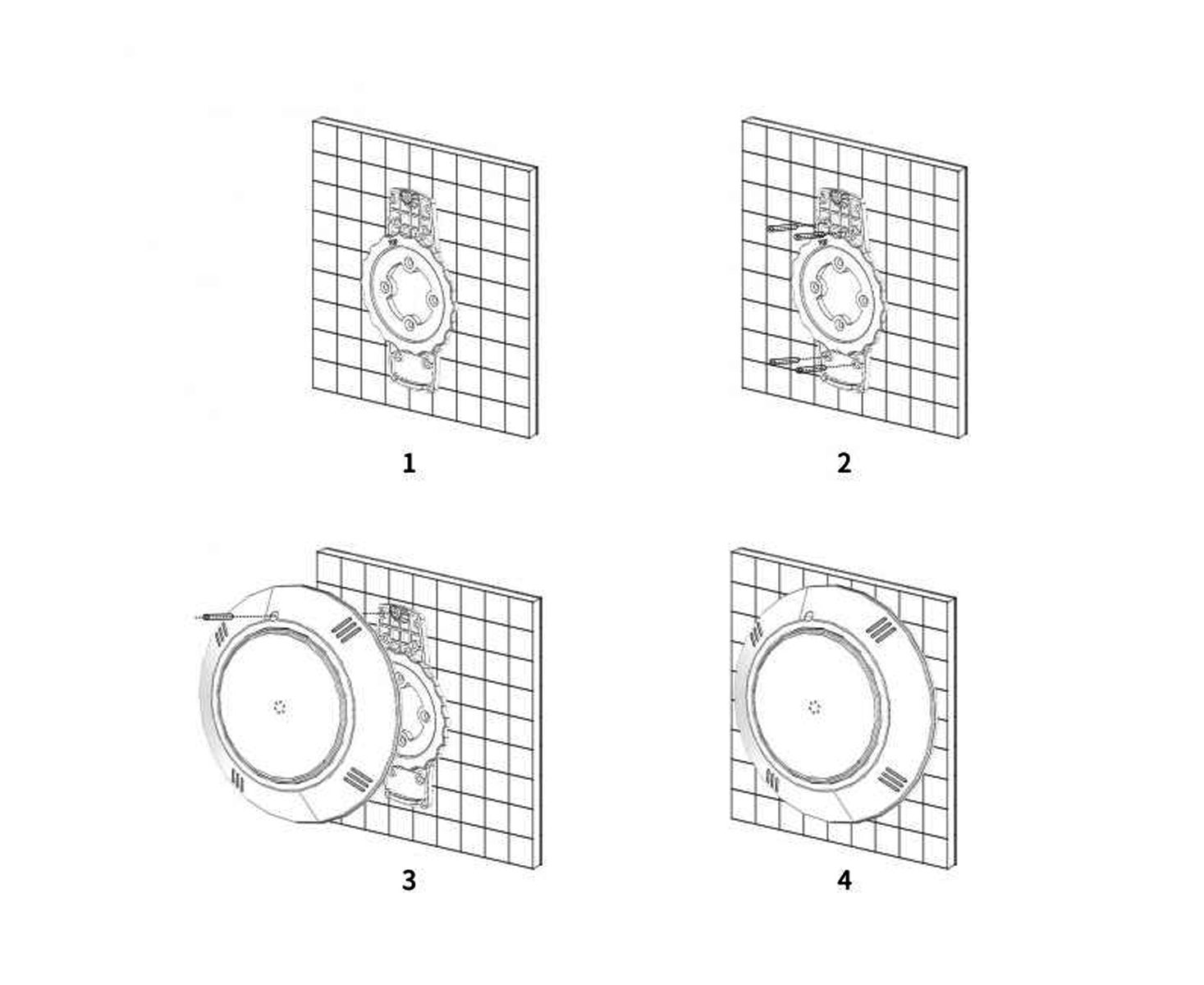 1

2

3

4