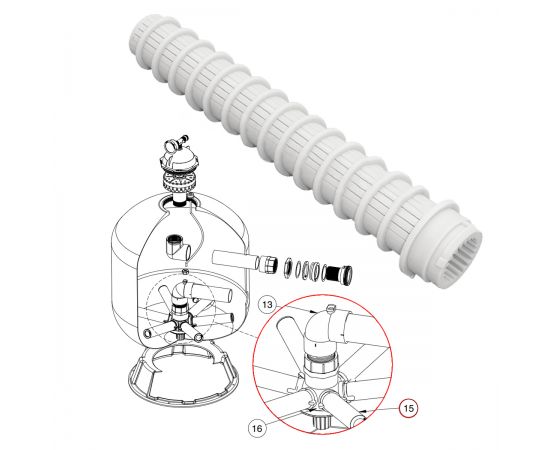 13

15

16