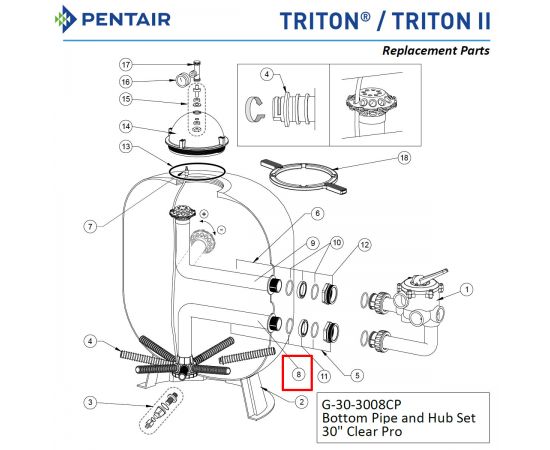 PENTAIR

TRITON® / TRITON II

Replacement Parts

17
16
15
14
13
4
18
7
6
9
10
12
1
4
8
11
5
3
2

G-30-3008CP
Bottom Pipe and Hub Set
30" Clear Pro