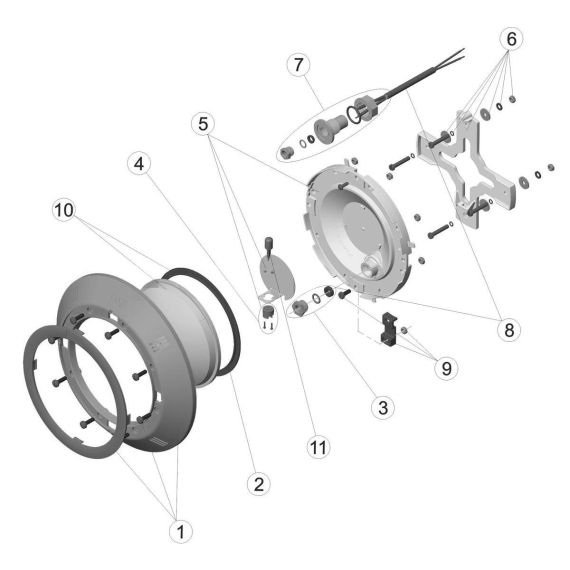 6
7
5
4
10
8
9
3
11
2
1