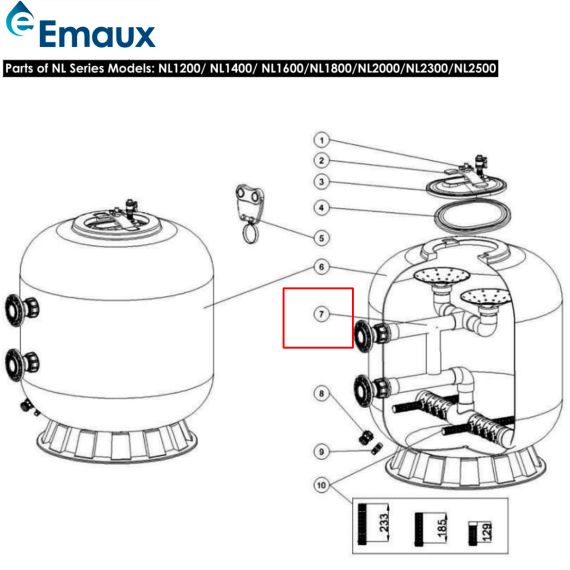 Emaux

Parts of NL Series Models: NL1200/ NL1400/ NL1600/NL1800/NL2000/NL2300/NL2500

1
2
3
4
5
6
7
8
9
10

233
185
129