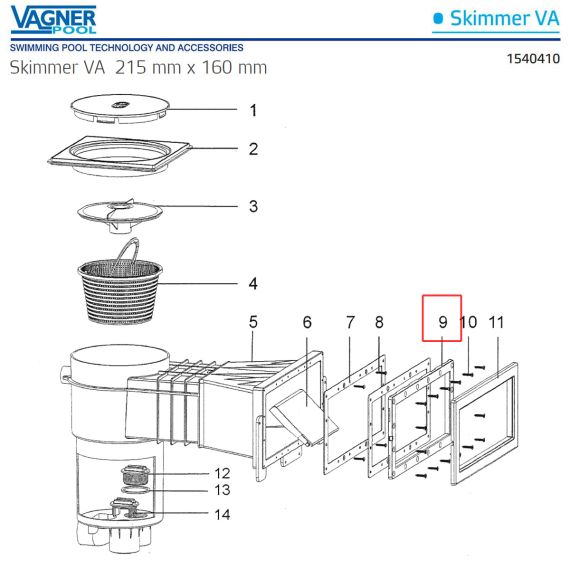 VAGNER POOL

Skimmer VA

SWIMMING POOL TECHNOLOGY AND ACCESSORIES

Skimmer VA 215 mm x 160 mm

1540410

1
2
3
4
5
6
7
8
9
10
11
12
13
14