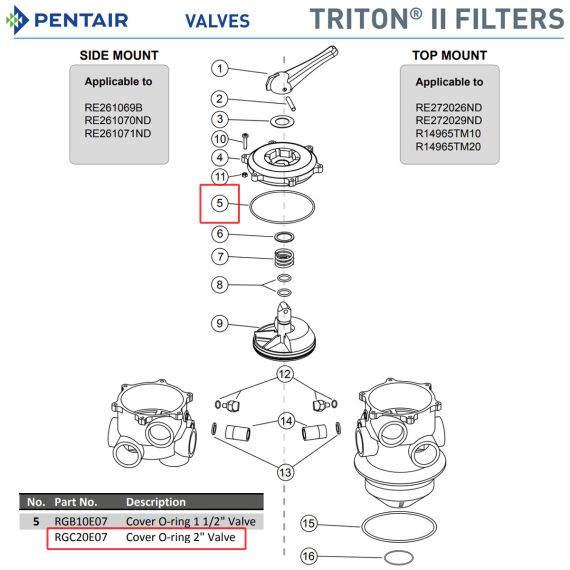 PENTAIR VALVES TRITON® II FILTERS

SIDE MOUNT

Applicable to

RE261069B
RE261070ND
RE261071ND

TOP MOUNT

Applicable to

RE272026ND
RE272029ND
R14965TM10
R14965TM20

1
2
3
10
4
11
5
6
7
8
9
12
14
13
15
16

| No. | Part No. | Description |
|---|---|---|
| 5 | RGB10E07 | Cover O-ring 1 1/2" Valve |
| | RGC20E07 | Cover O-ring 2" Valve |